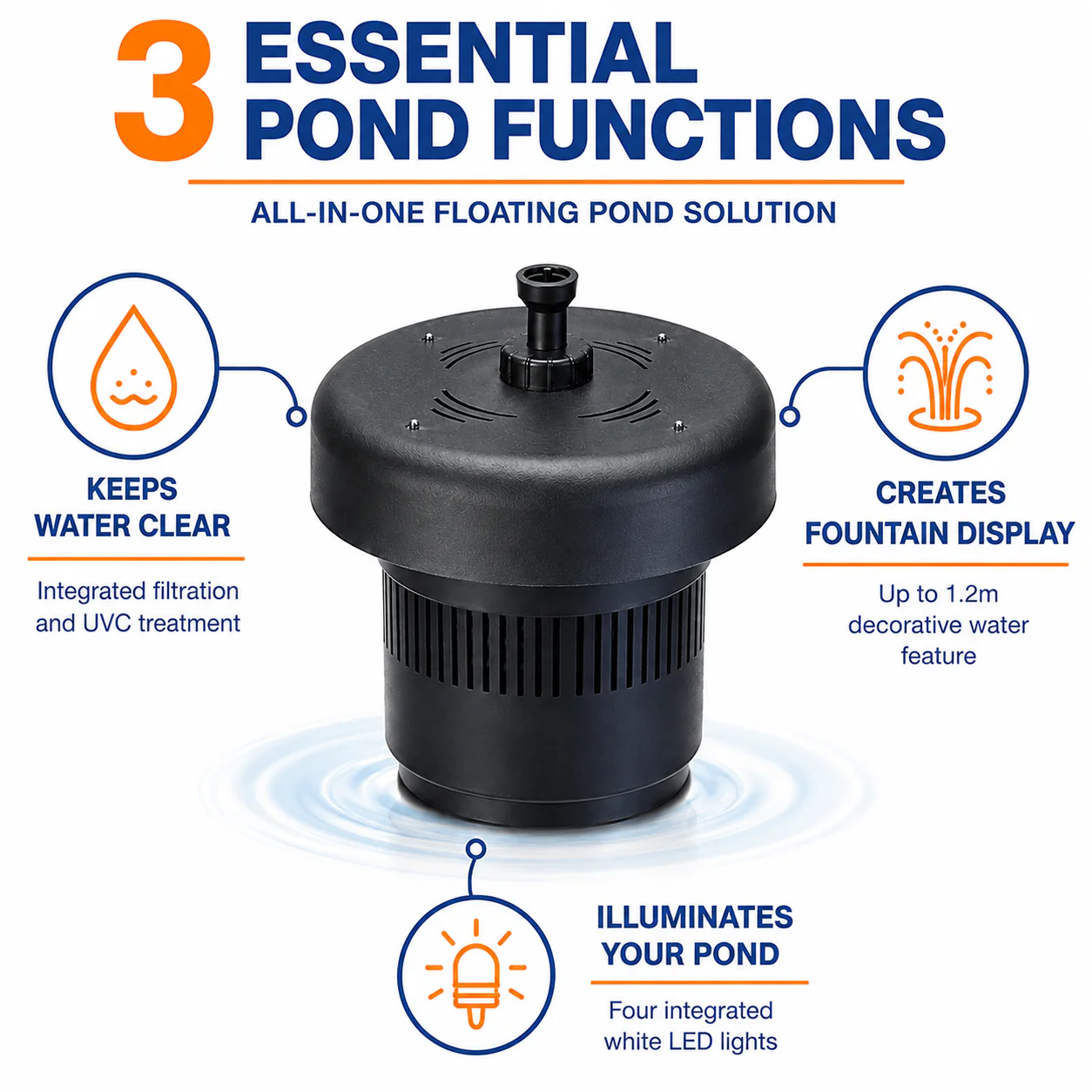 3 ESSENTIAL POND FUNCTIONS

ALL-IN-ONE FLOATING POND SOLUTION

KEEPS WATER CLEAR

Integrated filtration and UVC treatment

CREATES FOUNTAIN DISPLAY

Up to 1.2m decorative water feature

ILLUMINATES YOUR POND

Four integrated white LED lights