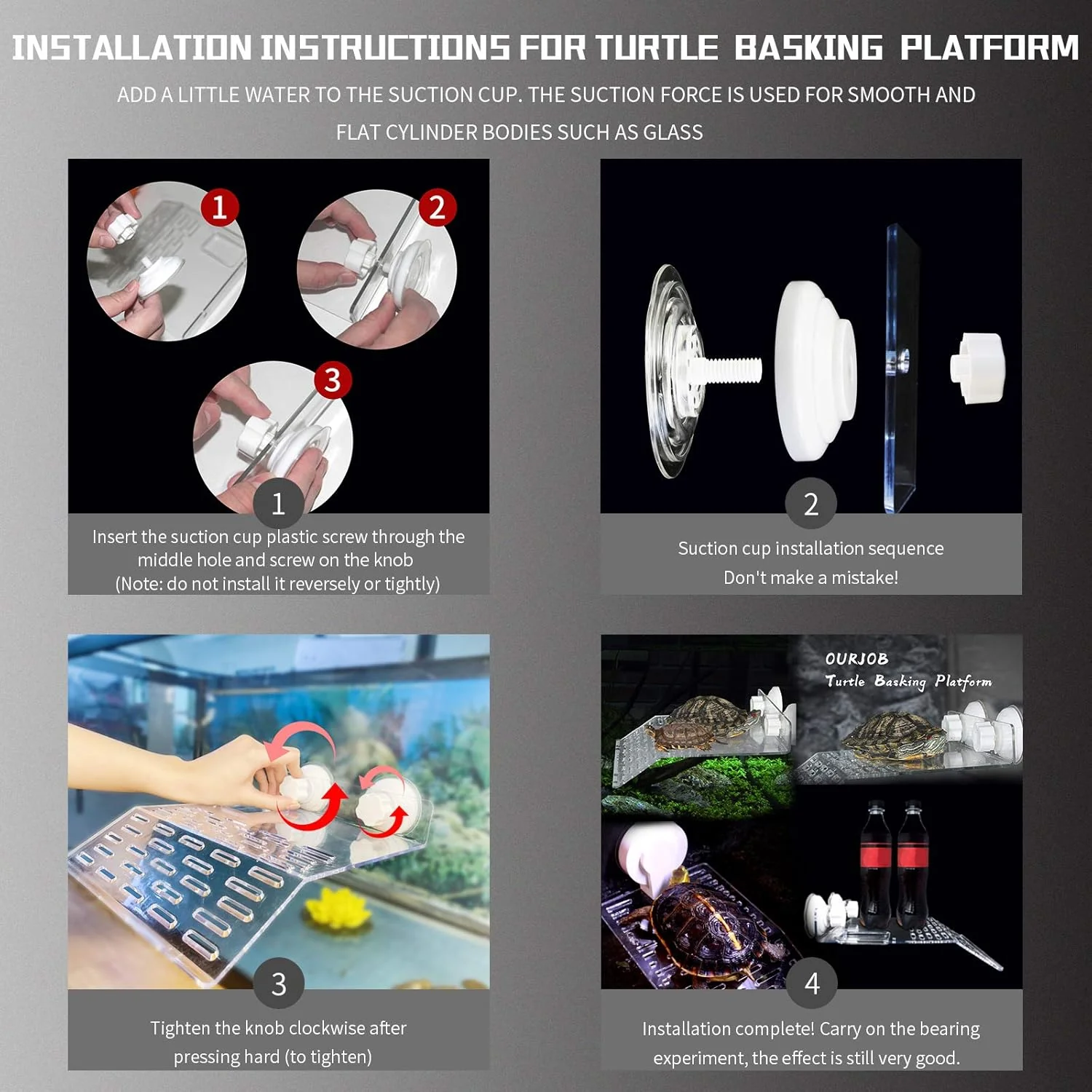 INSTALLATION INSTRUCTIONS FOR TURTLE BASKING PLATFORM

ADD A LITTLE WATER TO THE SUCTION CUP. THE SUCTION FORCE IS USED FOR SMOOTH AND FLAT CYLINDER BODIES SUCH AS GLASS

1

2

3

1

Insert the suction cup plastic screw through the middle hole and screw on the knob
(Note: do not install it reversely or tightly)

2

Suction cup installation sequence
Don't make a mistake!

3

Tighten the knob clockwise after pressing hard (to tighten)

OURJOB
Turtle Basking Platform

4

Installation complete! Carry on the bearing experiment, the effect is still very good.