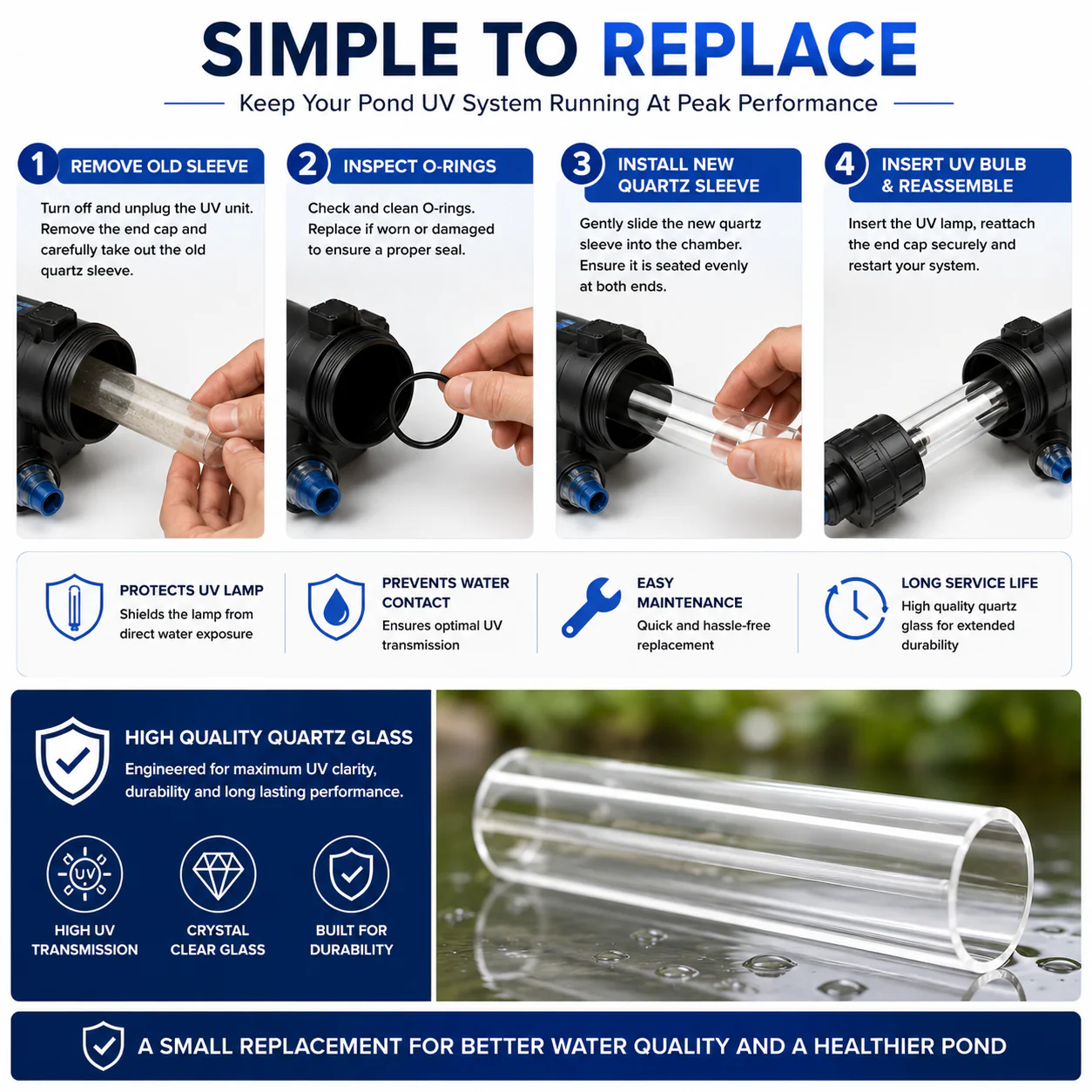 SIMPLE TO REPLACE

Keep Your Pond UV System Running At Peak Performance

1 REMOVE OLD SLEEVE

Turn off and unplug the UV unit. Remove the end cap and carefully take out the old quartz sleeve.

2 INSPECT O-RINGS

Check and clean O-rings. Replace if worn or damaged to ensure a proper seal.

3 INSTALL NEW QUARTZ SLEEVE

Gently slide the new quartz sleeve into the chamber. Ensure it is seated evenly at both ends.

4 INSERT UV BULB & REASSEMBLE

Insert the UV lamp, reattach the end cap securely and restart your system.

PROTECTS UV LAMP
Shields the lamp from direct water exposure

PREVENTS WATER CONTACT
Ensures optimal UV transmission

EASY MAINTENANCE
Quick and hassle-free replacement

LONG SERVICE LIFE
High quality quartz glass for extended durability

HIGH QUALITY QUARTZ GLASS
Engineered for maximum UV clarity, durability and long lasting performance.

UV
HIGH UV TRANSMISSION

CRYSTAL CLEAR GLASS

BUILT FOR DURABILITY

A SMALL REPLACEMENT FOR BETTER WATER QUALITY AND A HEALTHIER POND